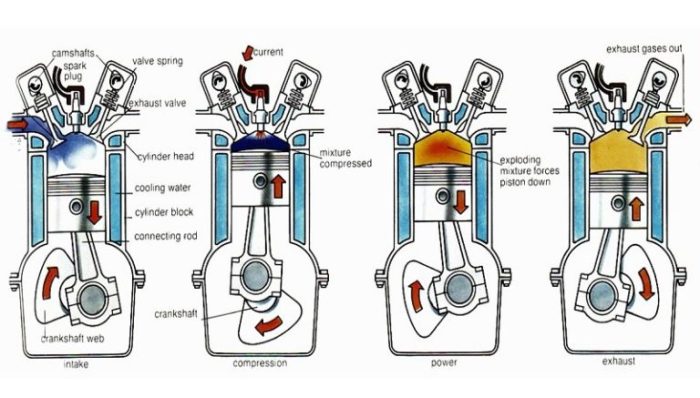 camshafts
spark plug
valve spring
exhaust valve
cylinder head
cooling water
cylinder block
connecting rod
crankshaft web
intake

current
mixture compressed
crankshaft
compression

exploding mixture forces piston down
power

exhaust gases out
exhaust