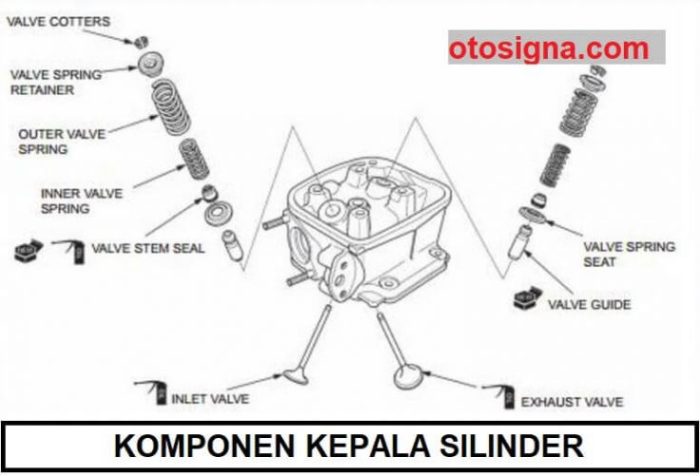 VALVE COTTERS

VALVE SPRING RETAINER

OUTER VALVE SPRING

INNER VALVE SPRING

VALVE STEM SEAL

otosigna.com

VALVE SPRING SEAT

VALVE GUIDE

INLET VALVE

EXHAUST VALVE

KOMPONEN KEPALA SILINDER